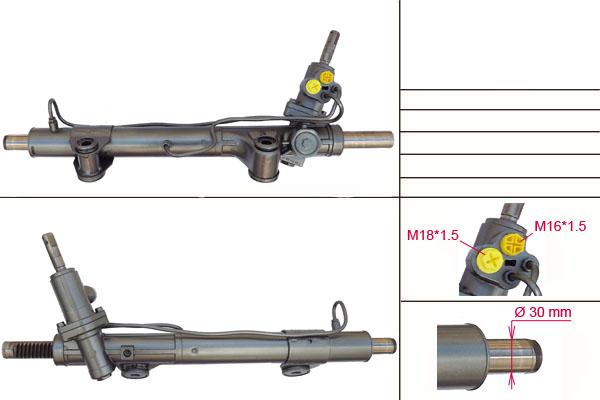 M18*1.5

M16*1.5

Ø 30 mm